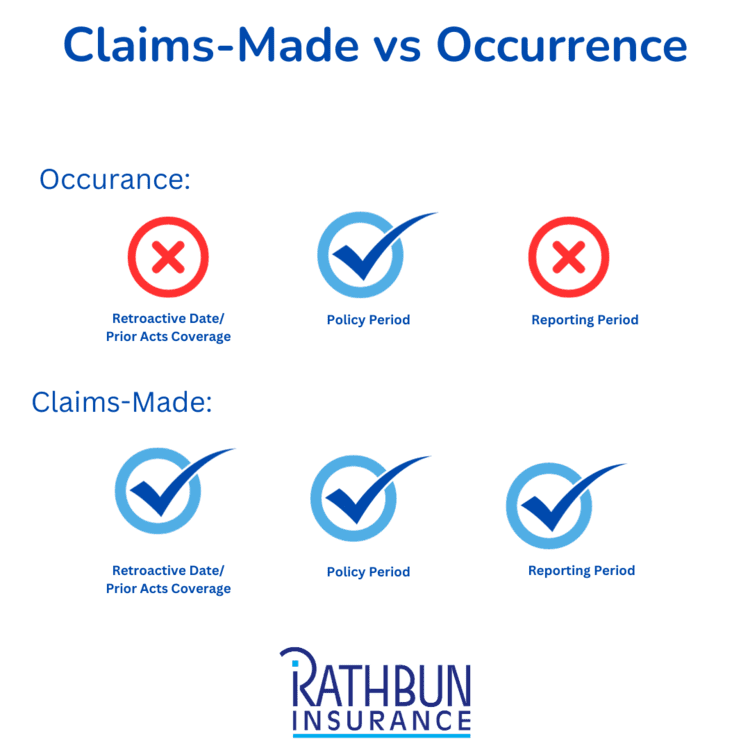 Claims-Made vs Occurrence

Occurance:

Retroactive Date/
Prior Acts Coverage

Policy Period

Reporting Period

Claims-Made:

Retroactive Date/
Prior Acts Coverage

Policy Period

Reporting Period

RATHBUN
INSURANCE